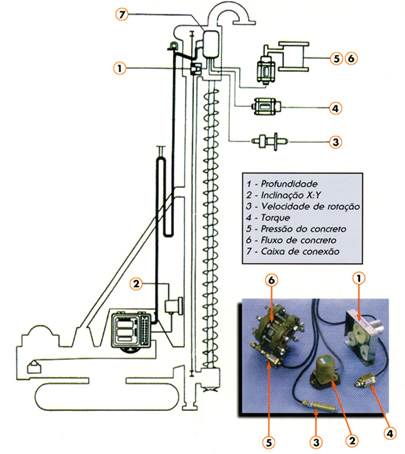 7

1

5 6

4

3

1 - Profundidade
2 - Inclinação X:Y
3 - Velocidade de rotação
4 - Torque
5 - Pressão do concreto
6 - Fluxo de concreto
7 - Caixa de conexão

2

6

1

5

3

2

4